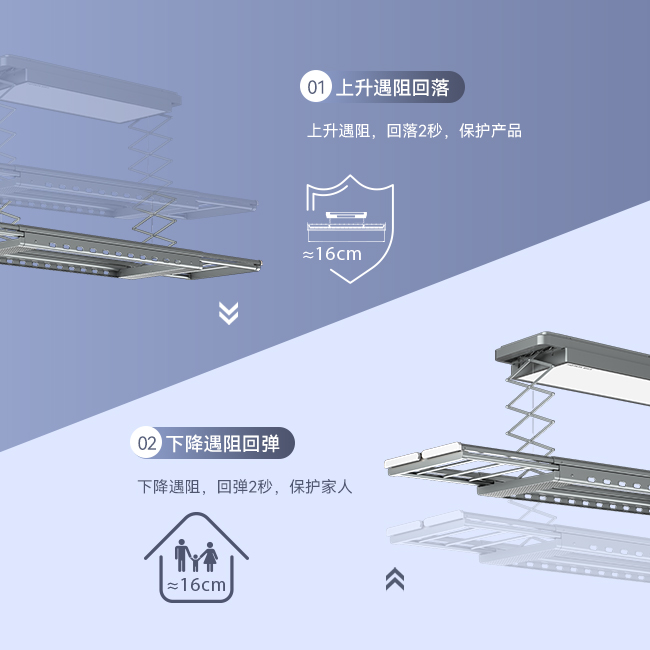 01 上升遇阻回落

上升遇阻，回落2秒，保护产品

≈16cm

02 下降遇阻回弹

下降遇阻，回弹2秒，保护家人

≈16cm